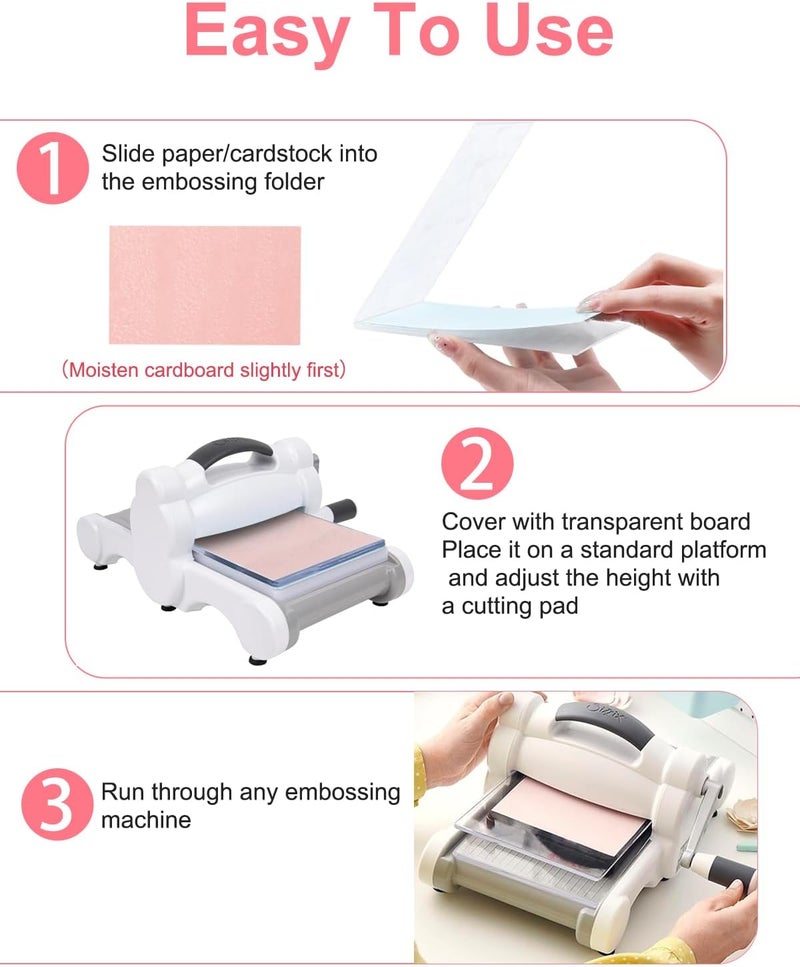 Easy To Use

1 Slide paper/cardstock into the embossing folder

(Moisten cardboard slightly first)

2 Cover with transparent board Place it on a standard platform and adjust the height with a cutting pad

3 Run through any embossing machine